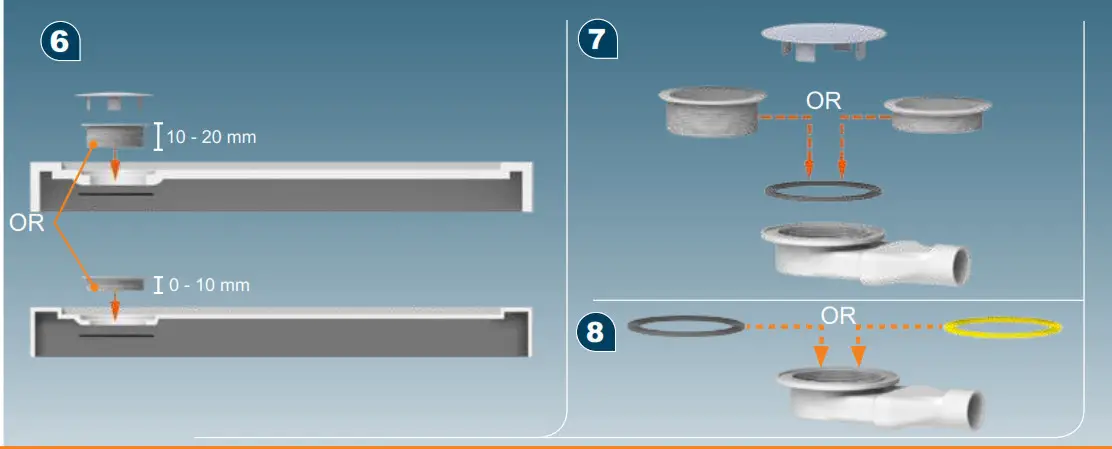 6

10 - 20 mm

OR

0 - 10 mm

7

OR

8

OR