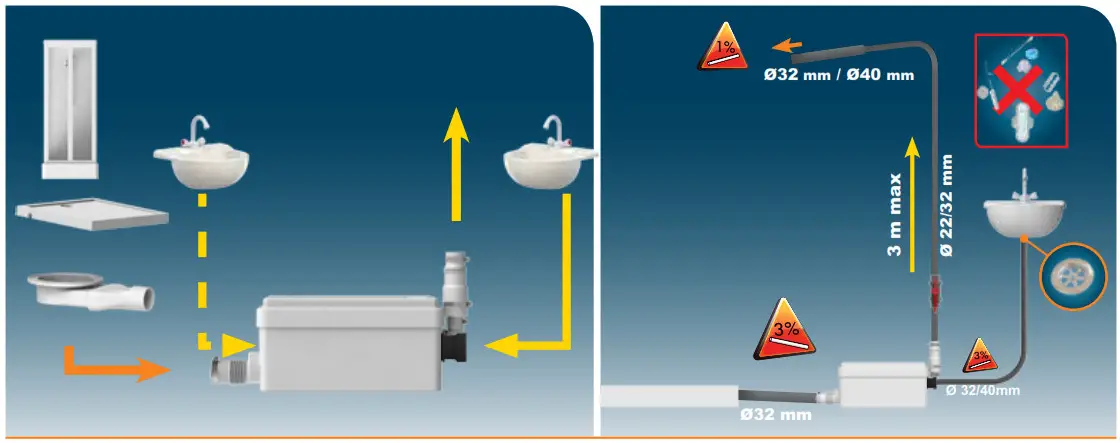 1%
Ø32 mm / Ø40 mm
3 m max
Ø 22/32 mm
3%
3%
Ø 32/40mm
Ø32 mm