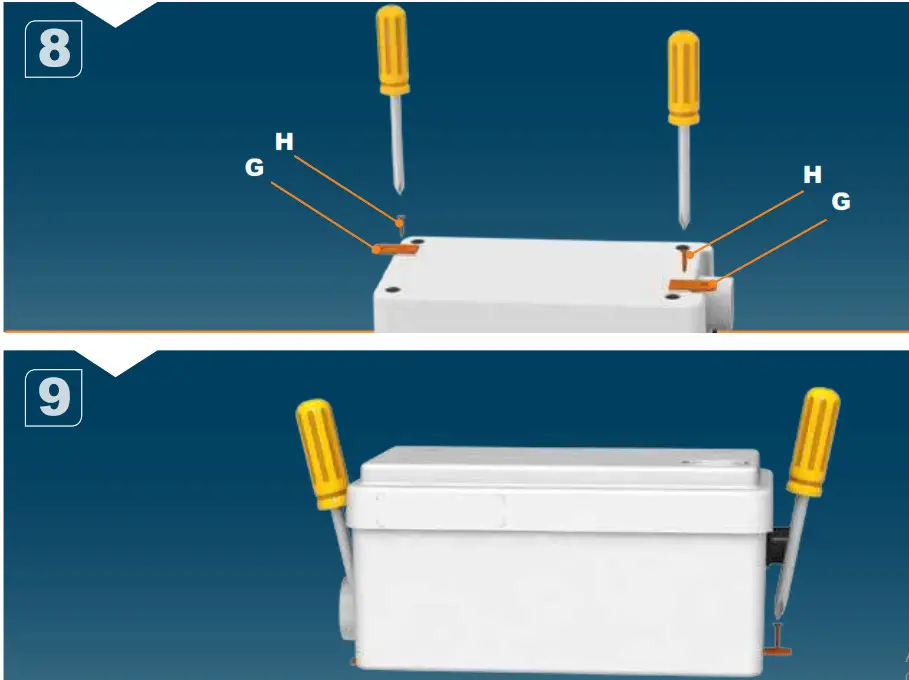 8

H
G

H
G

9