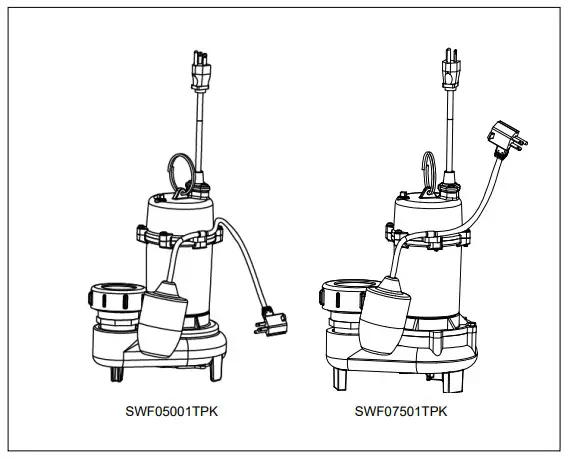 SWF05001TPK

SWF07501TPK