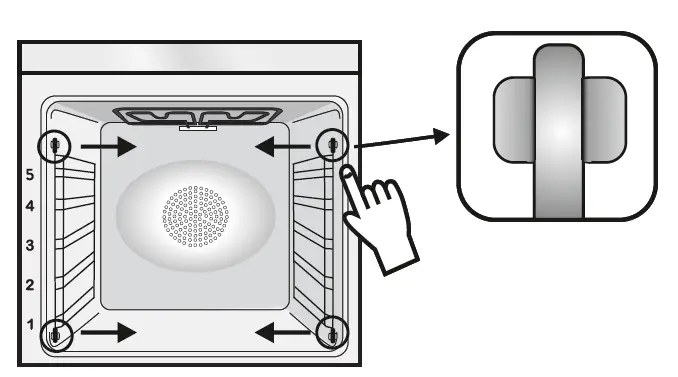 5
4
3
2
1