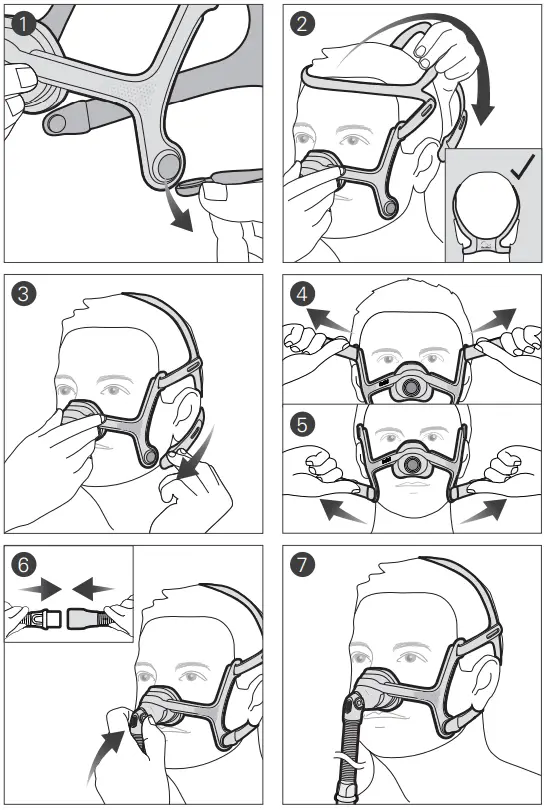 1

2

3

4

5

6

7