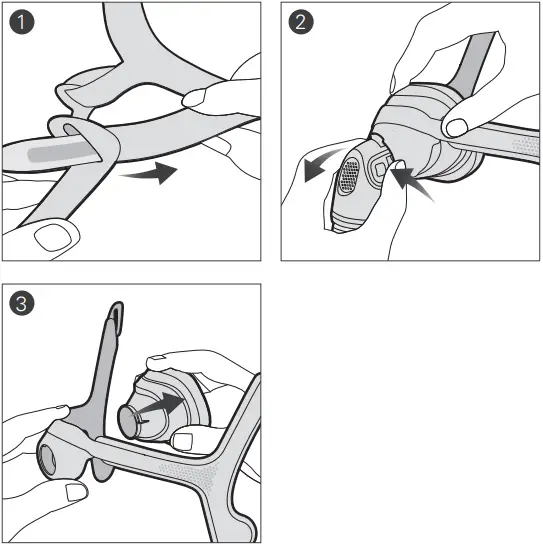 1

2

3