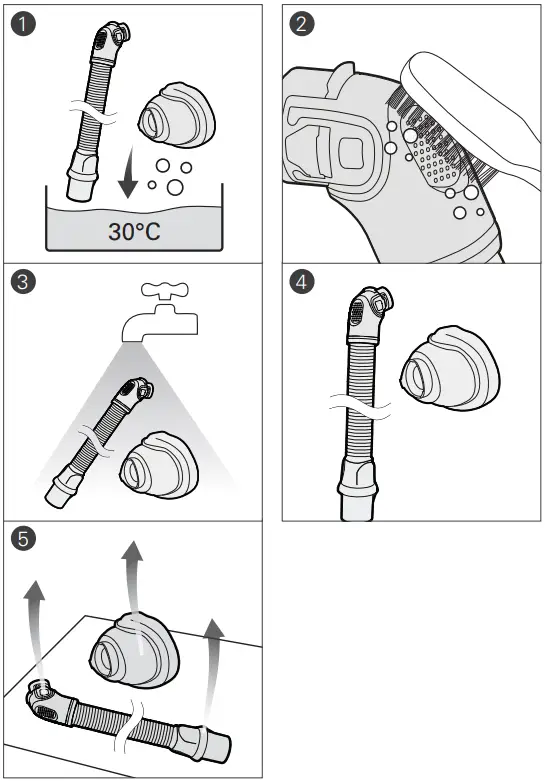 1

30°C

2

3

4

5