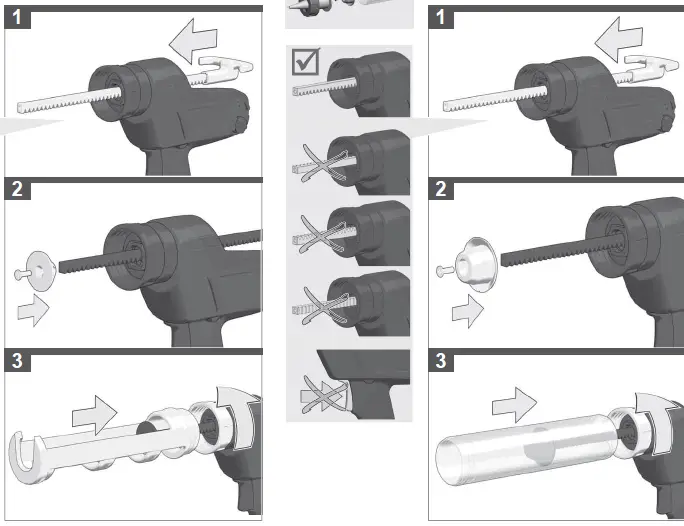 1

2

3

1

2

3