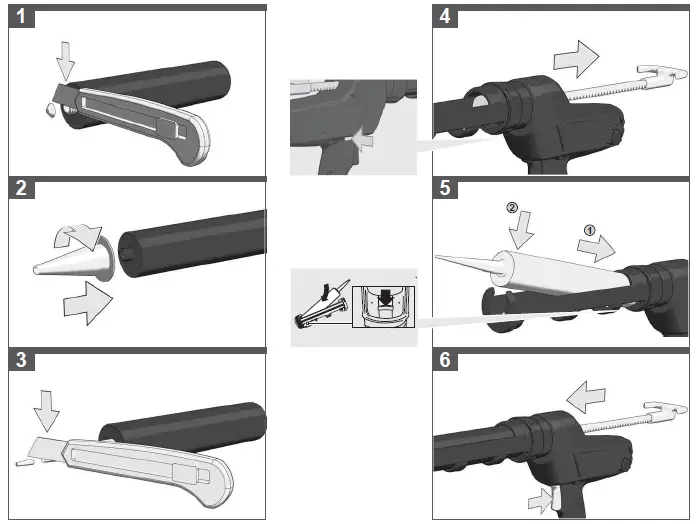 1

2

3

4

5

②

①

6