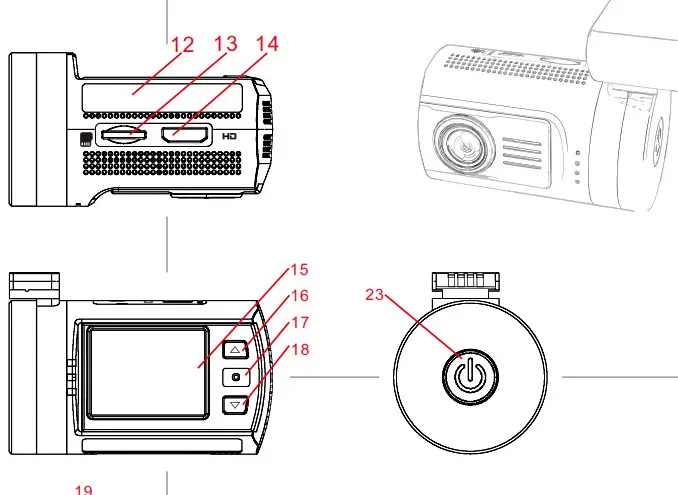 12 13 14

HD

15
16
17
18

23

19