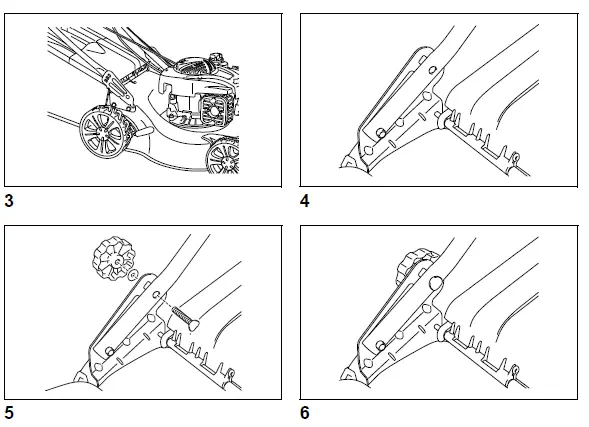 3

4

5

6