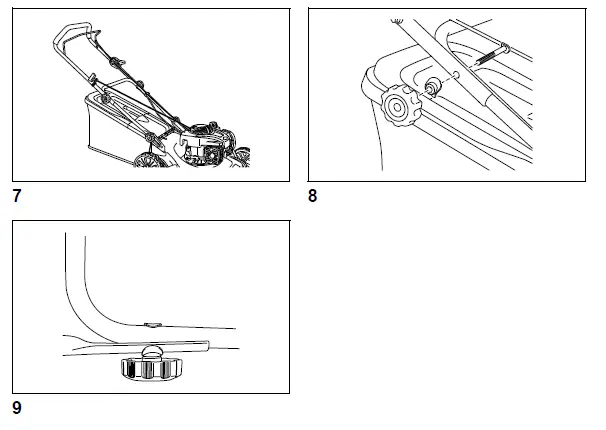 7

8

9