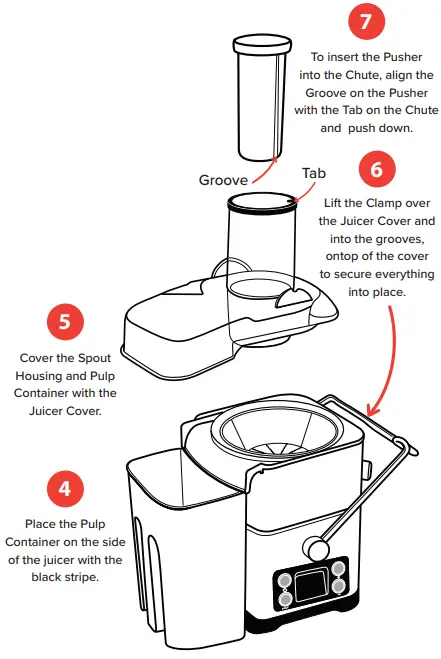 7

To insert the Pusher into the Chute, align the Groove on the Pusher with the Tab on the Chute and push down.

Groove

Tab

6

Lift the Clamp over the Juicer Cover and into the grooves, ontop of the cover to secure everything into place.

5

Cover the Spout Housing and Pulp Container with the Juicer Cover.

4

Place the Pulp Container on the side of the juicer with the black stripe.