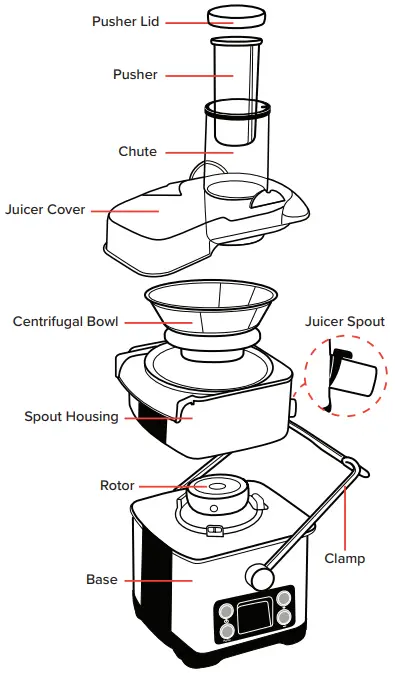 Pusher Lid

Pusher

Chute

Juicer Cover

Centrifugal Bowl

Juicer Spout

Spout Housing

Rotor

Clamp

Base