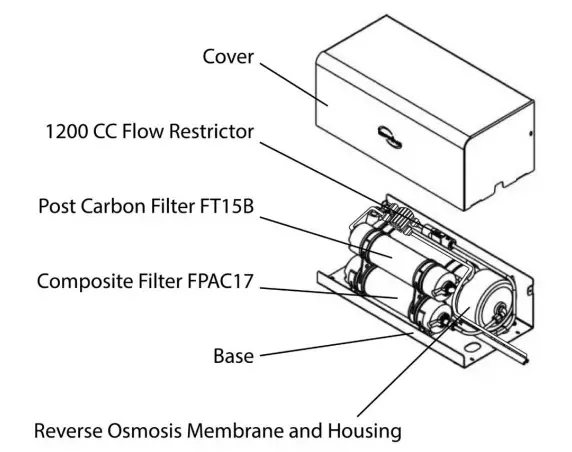 Cover

1200 CC Flow Restrictor

Post Carbon Filter FT15B

Composite Filter FPAC17

Base

Reverse Osmosis Membrane and Housing