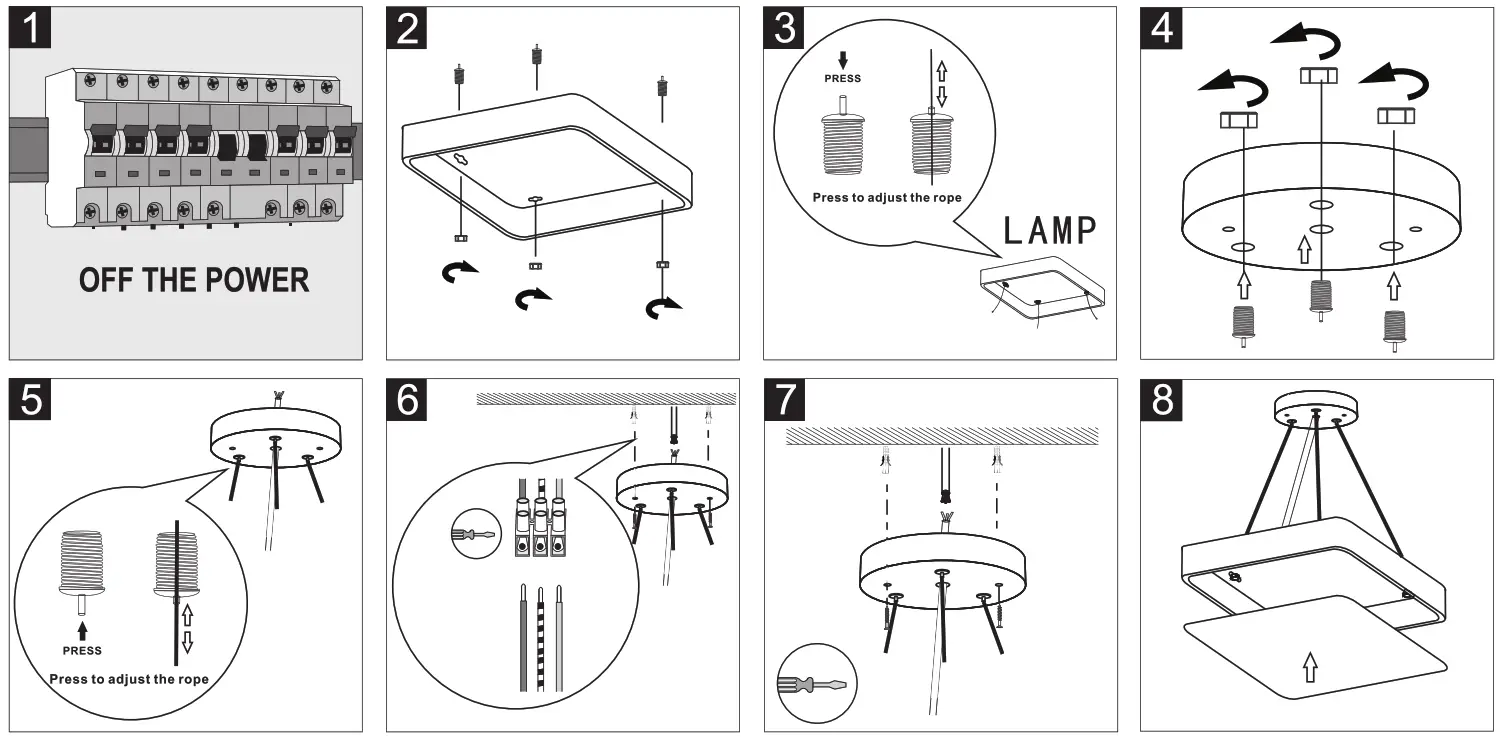 1

OFF THE POWER

2

3

PRESS

Press to adjust the rope

LAMP

4

5

PRESS

Press to adjust the rope

6

7

8