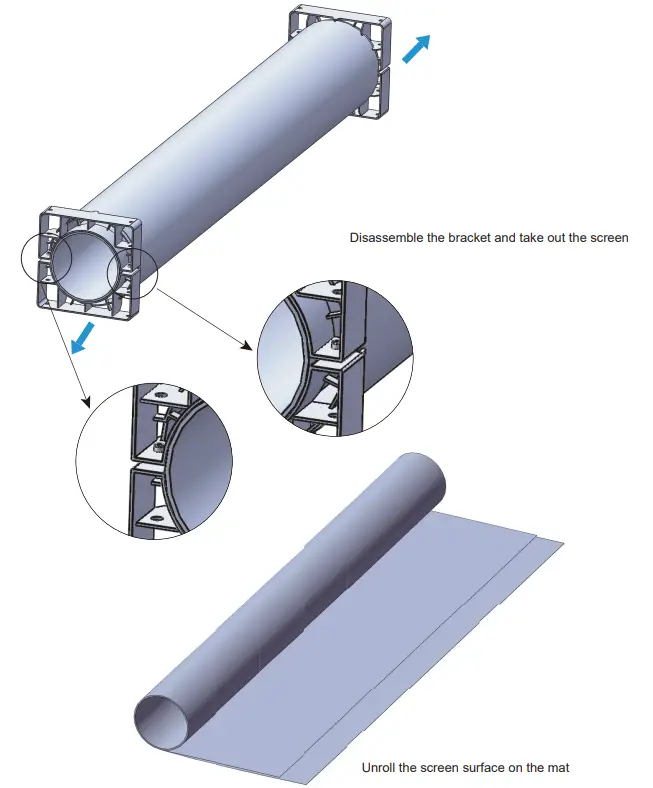 Disassemble the bracket and take out the screen

Unroll the screen surface on the mat