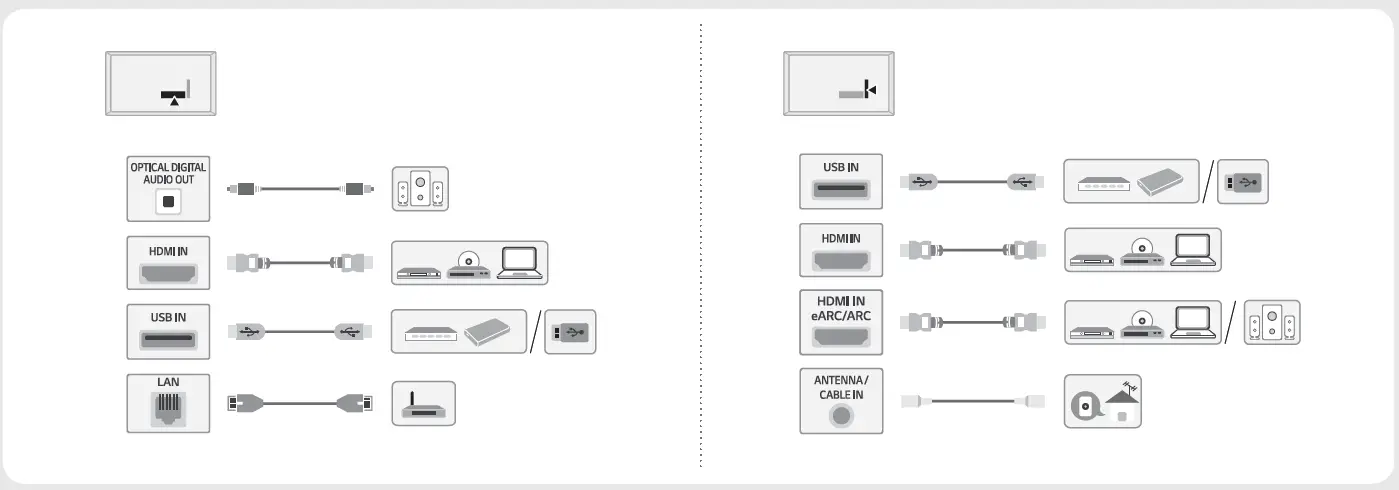 OPTICAL DIGITAL AUDIO OUT

HDMI IN

USB IN

LAN

USB IN

HDMI IN

HDMI IN eARC/ARC

ANTENNA / CABLE IN