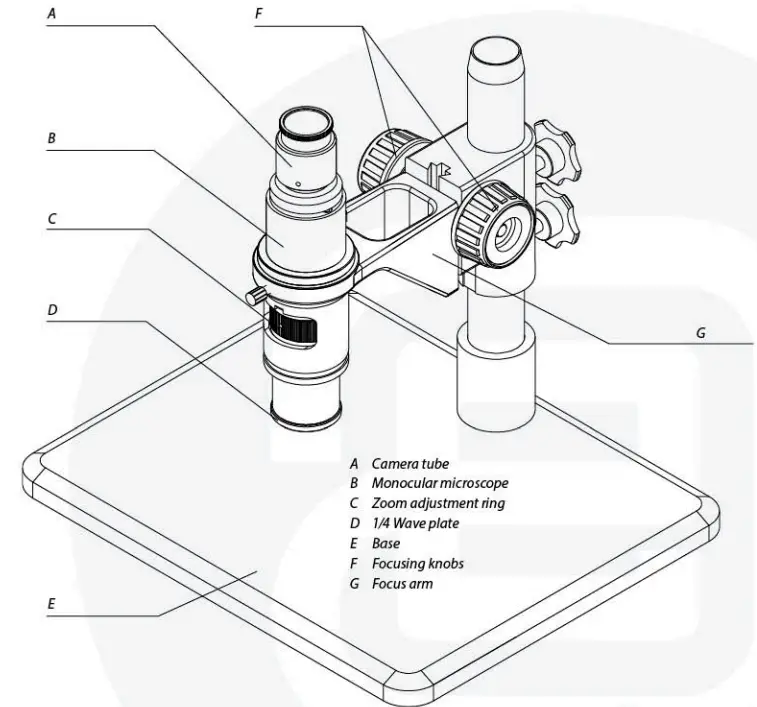 A

F

B

C

D

G

E

A Camera tube
B Monocular microscope
C Zoom adjustment ring
D 1/4 Wave plate
E Base
F Focusing knobs
G Focus arm