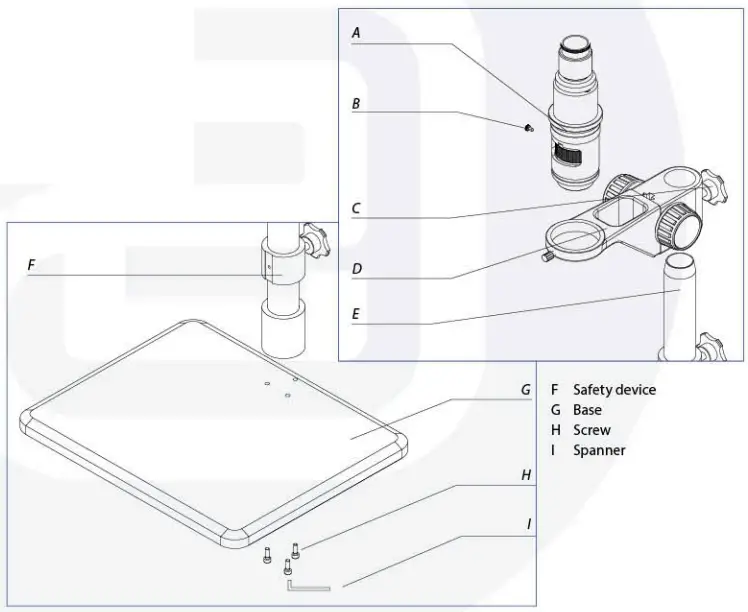 A
B
C
D
E
F
G
H
I

F Safety device
G Base
H Screw
I Spanner