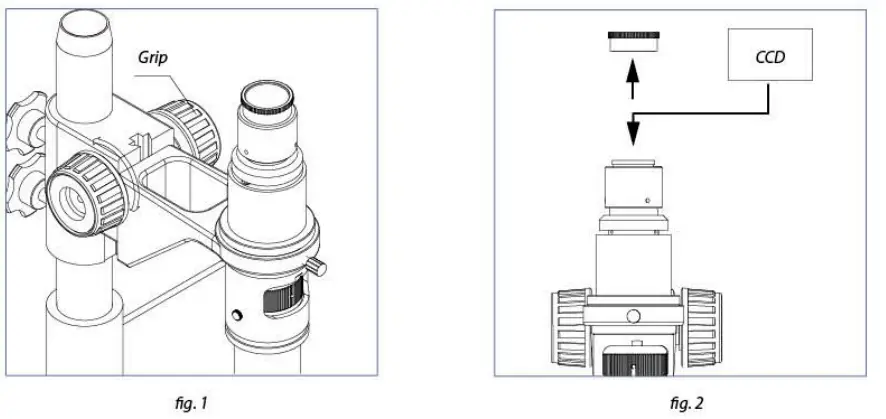 Grip

fig. 1

CCD

fig. 2