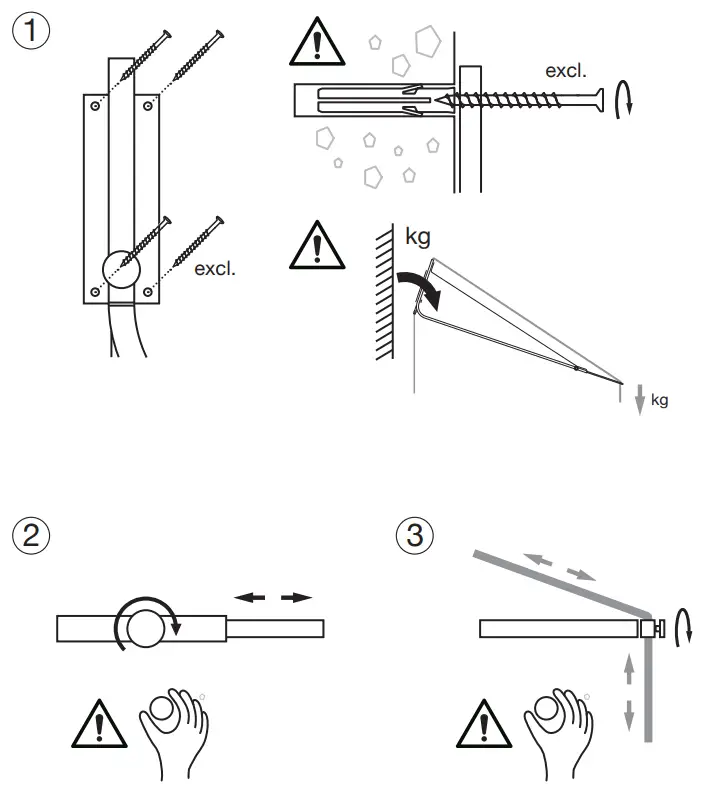 1

excl.

excl.

kg

kg

2

3