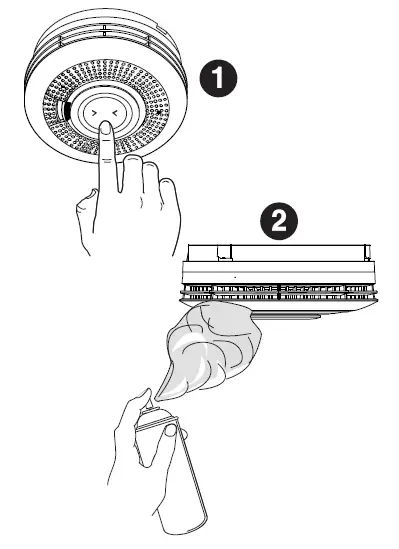 1

2