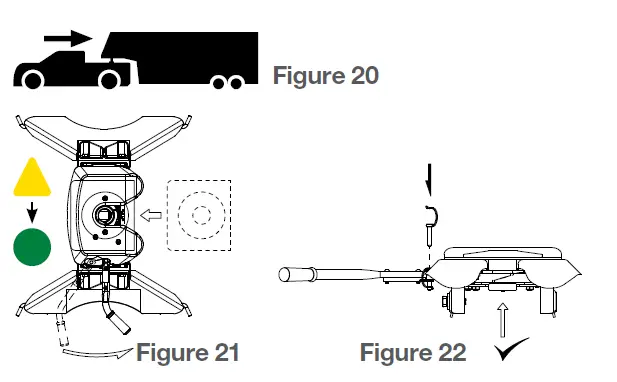 Figure 20

Figure 21

Figure 22