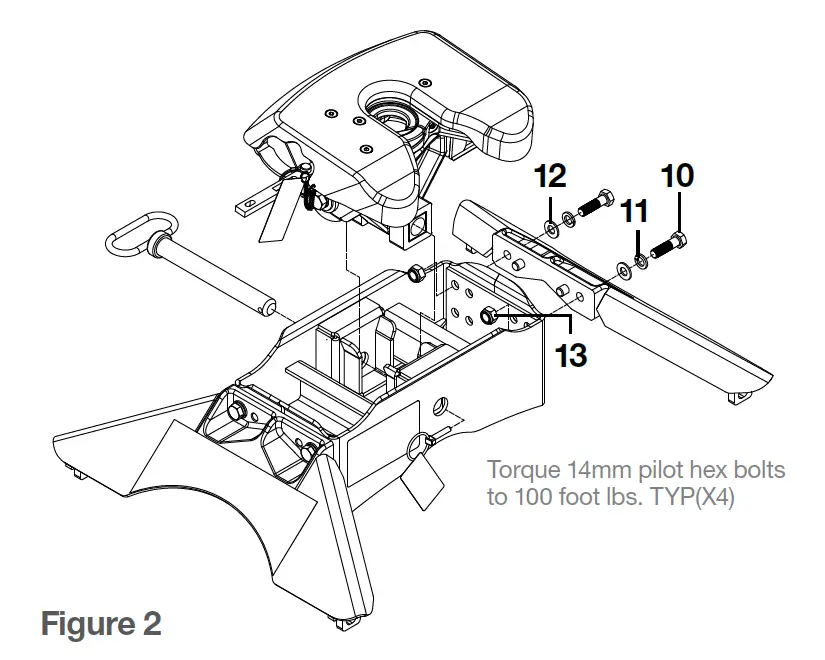 12

10

11

13

Torque 14mm pilot hex bolts to 100 foot lbs. TYP(X4)

Figure 2