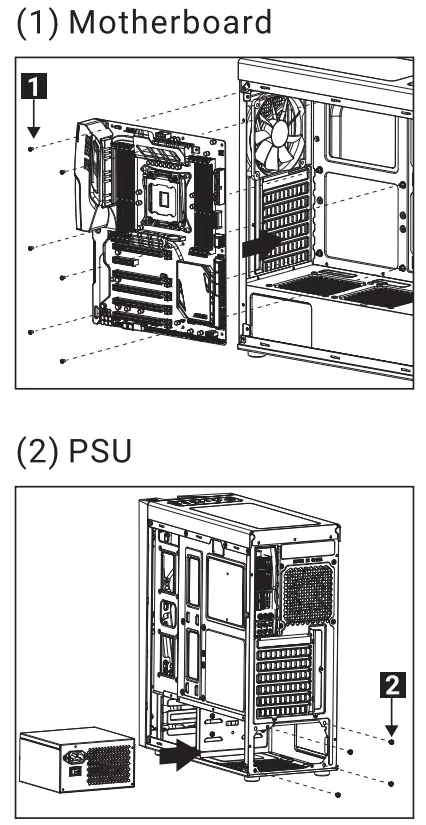 (1) Motherboard

1

(2) PSU

2