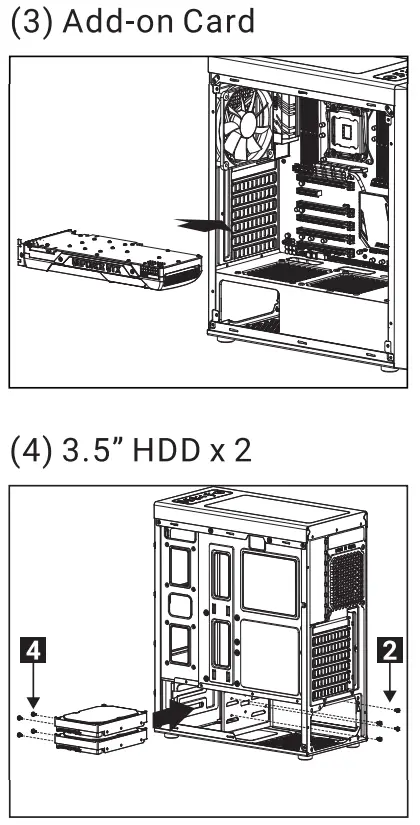 (3) Add-on Card

(4) 3.5" HDD x 2

4

2