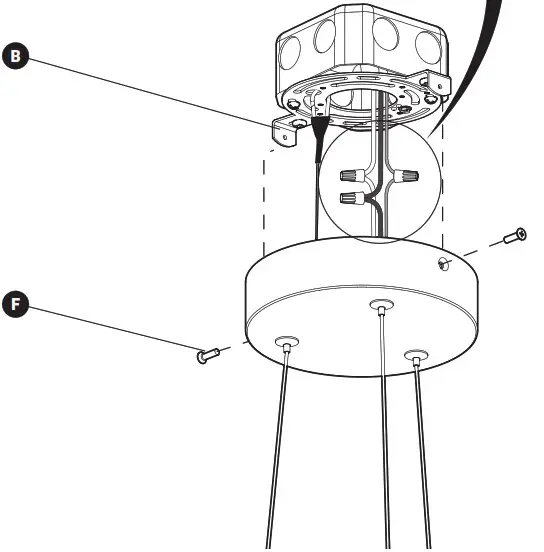 B

F