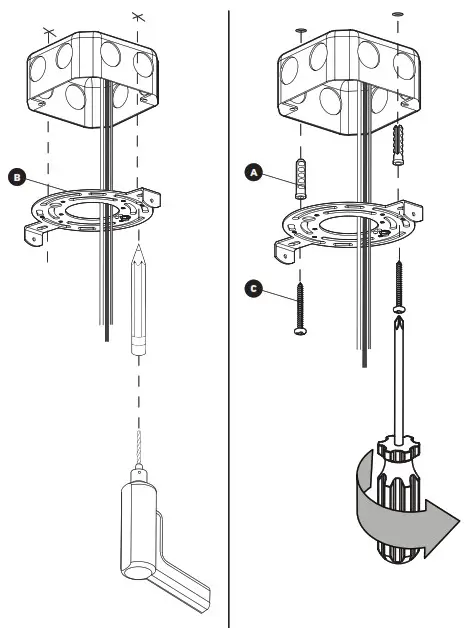 B

A

C