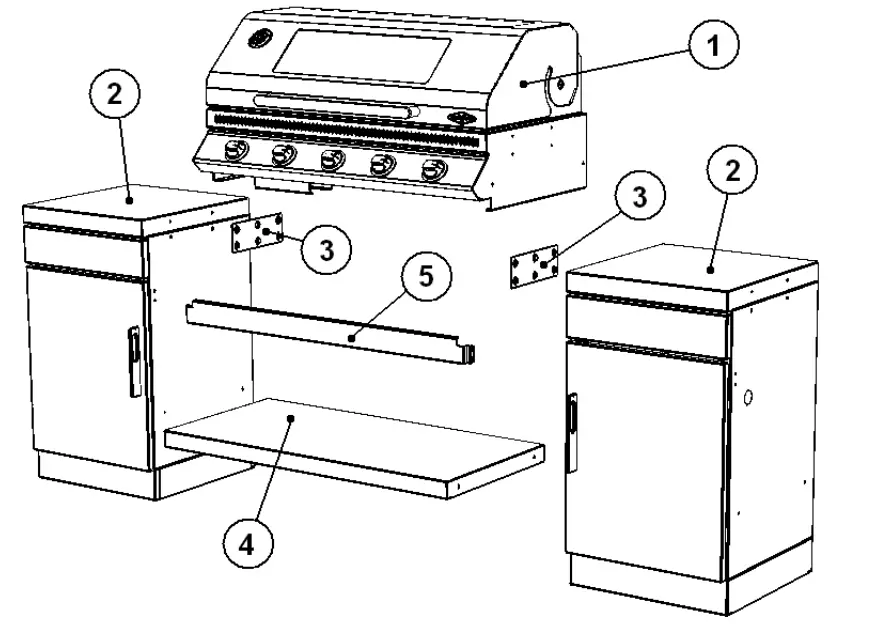 1
2
2
3
3
5
4