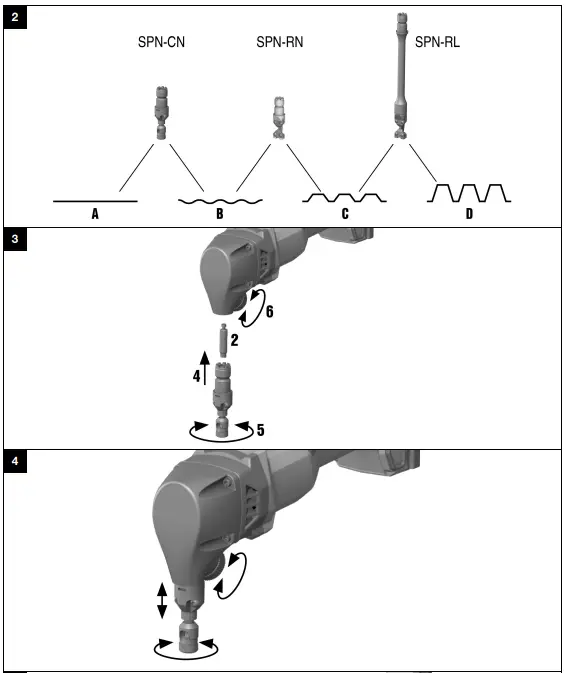 2

SPN-CN SPN-RN SPN-RL

A B C D

3

6

2

4

5

4