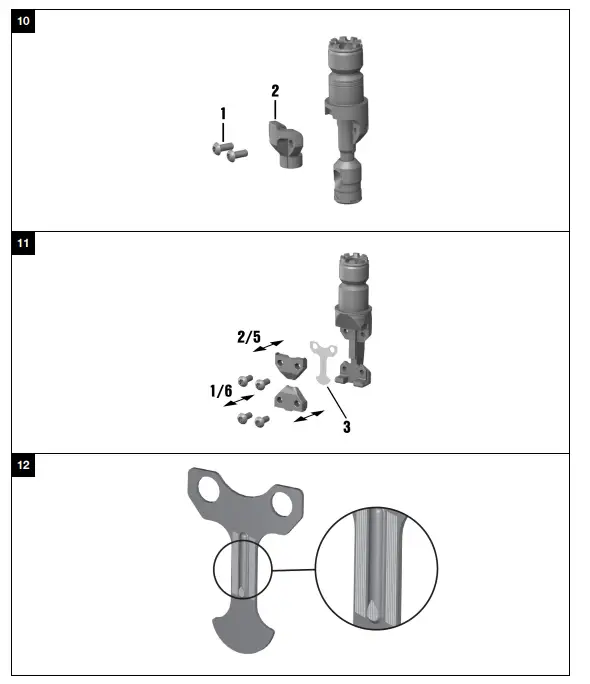 10

1

2

11

2/5

1/6

3

12