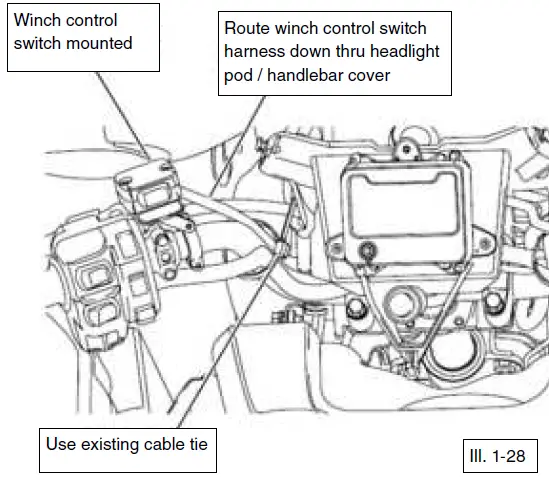 Winch control switch mounted

Route winch control switch harness down thru headlight pod / handlebar cover

Use existing cable tie

Ill. 1-28