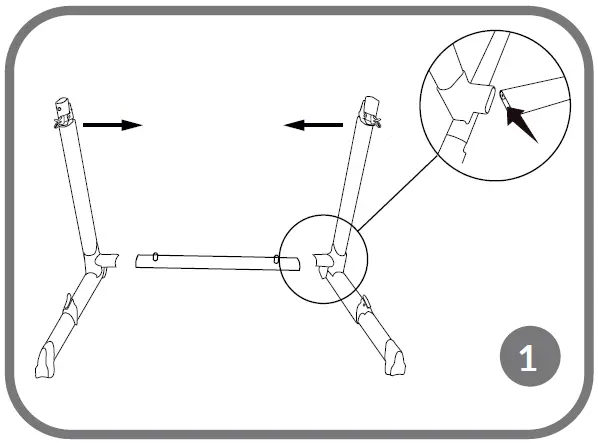 1