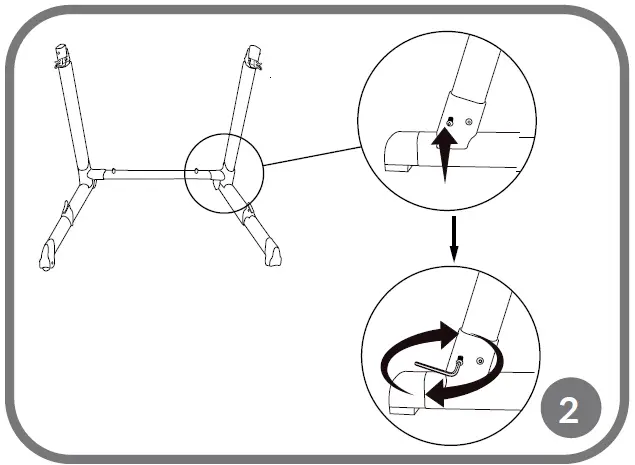 2