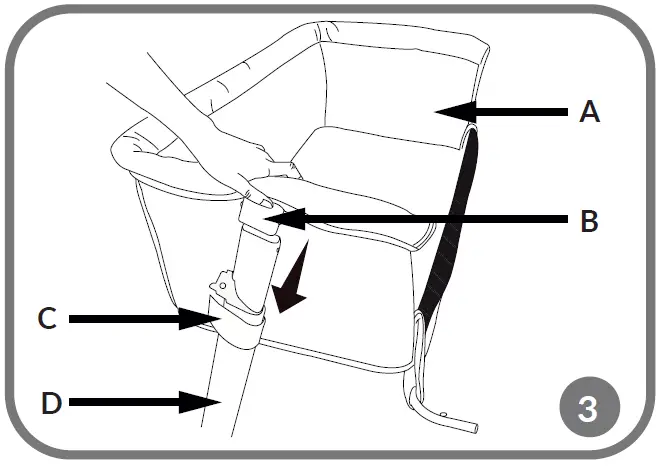 A
B
C
D
3