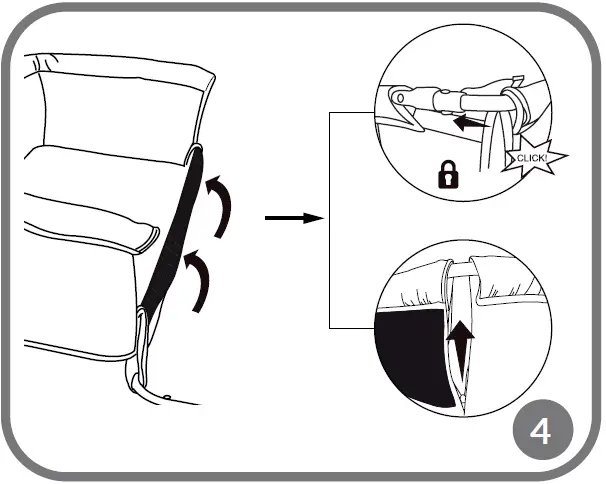 CLICK!

4