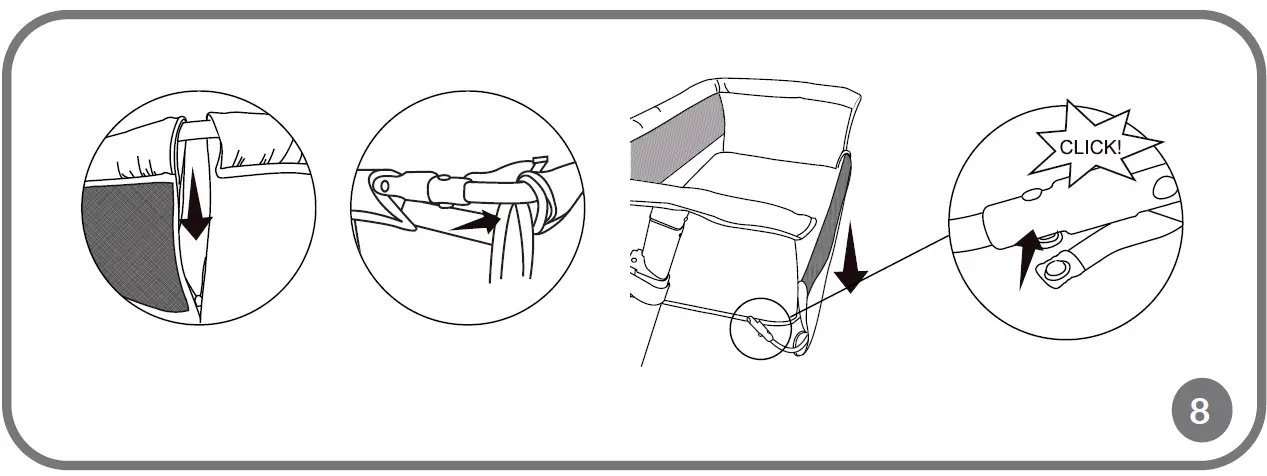 CLICK!

8