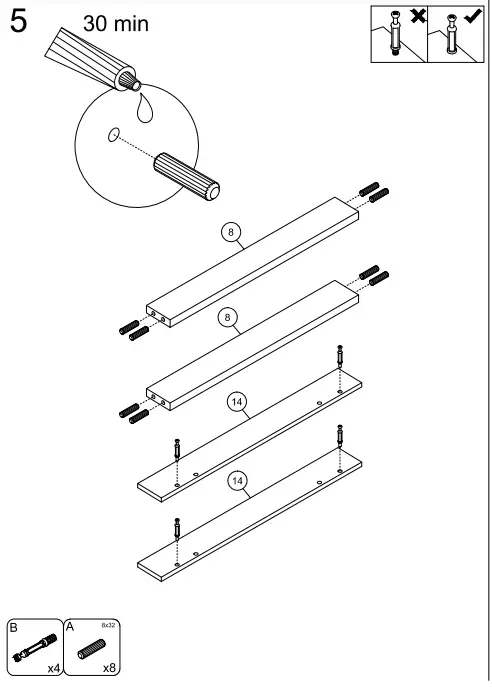 5 30 min

8

8

14

14

B
x4

A 8x32
x8