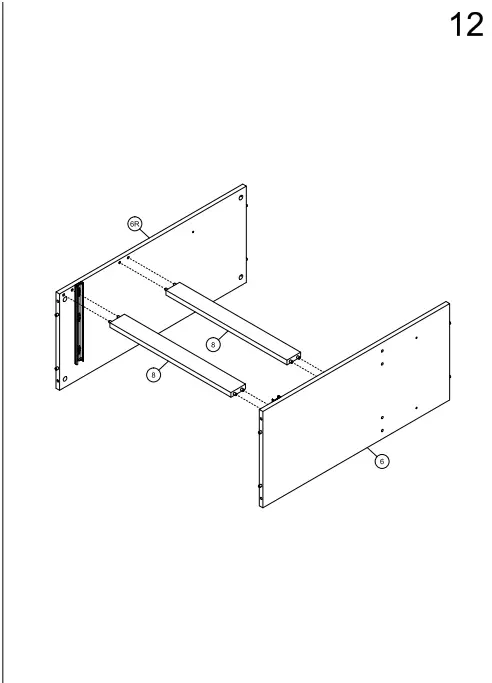 12

6R

8

8

6