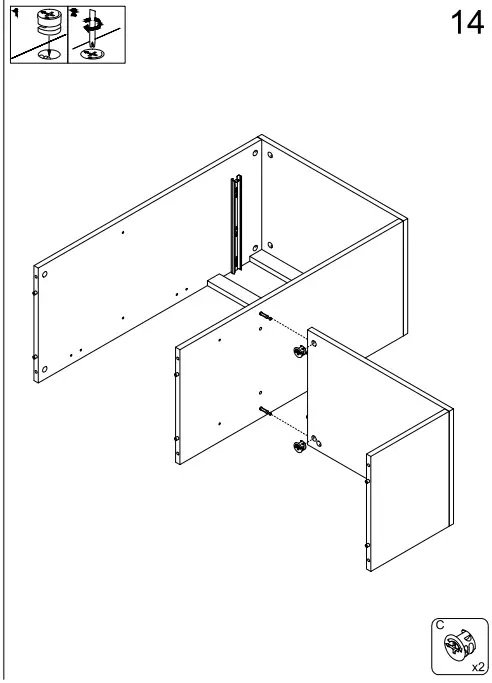 1 2

14

C
x2