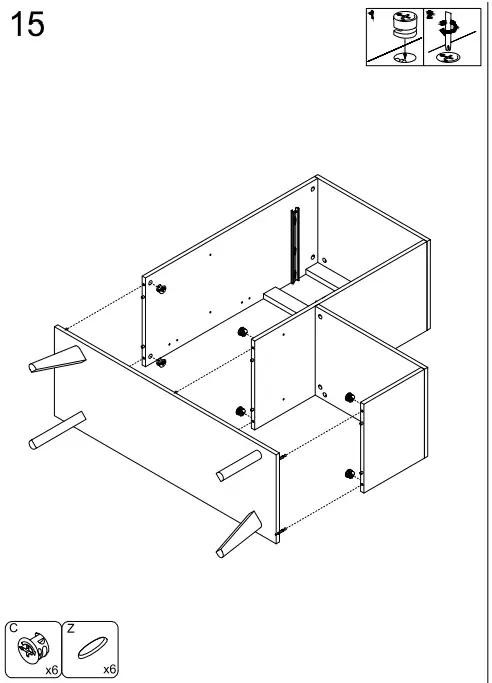 15

1 2

C
x6

Z
x6