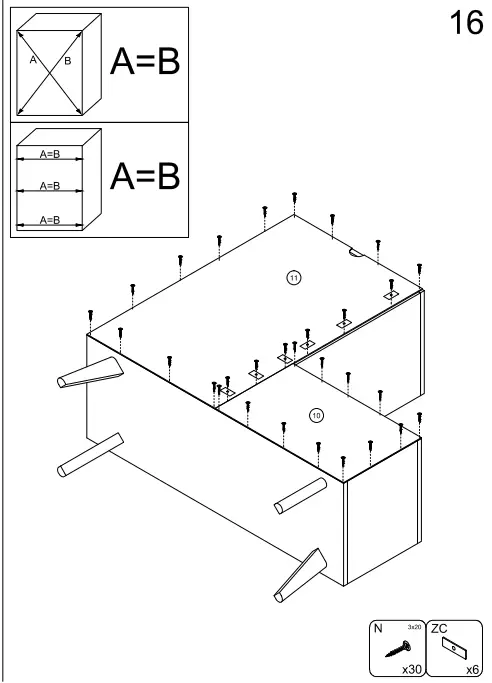 16

A B

A=B

A=B
A=B
A=B

A=B

11

10

N 3x20
x30

ZC
x6