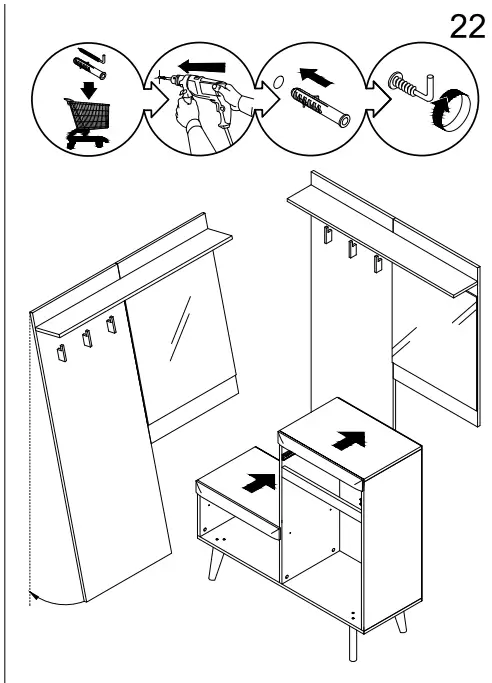 22