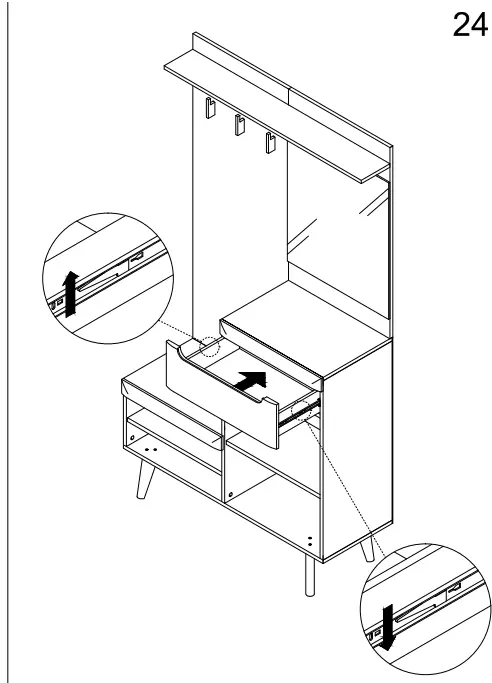 24