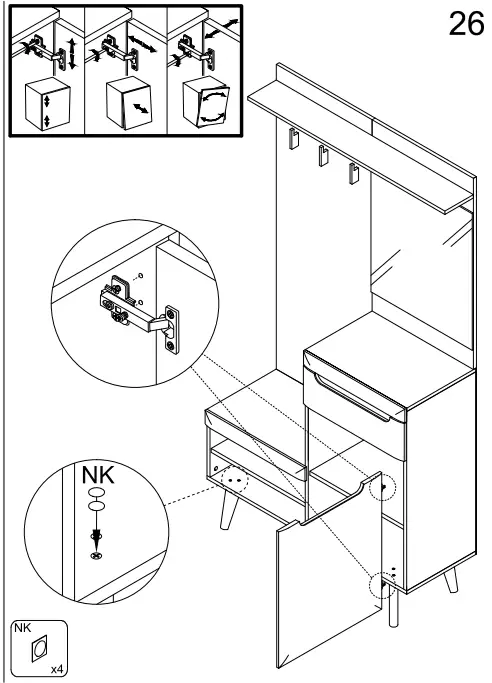 26

NK

NK

x4