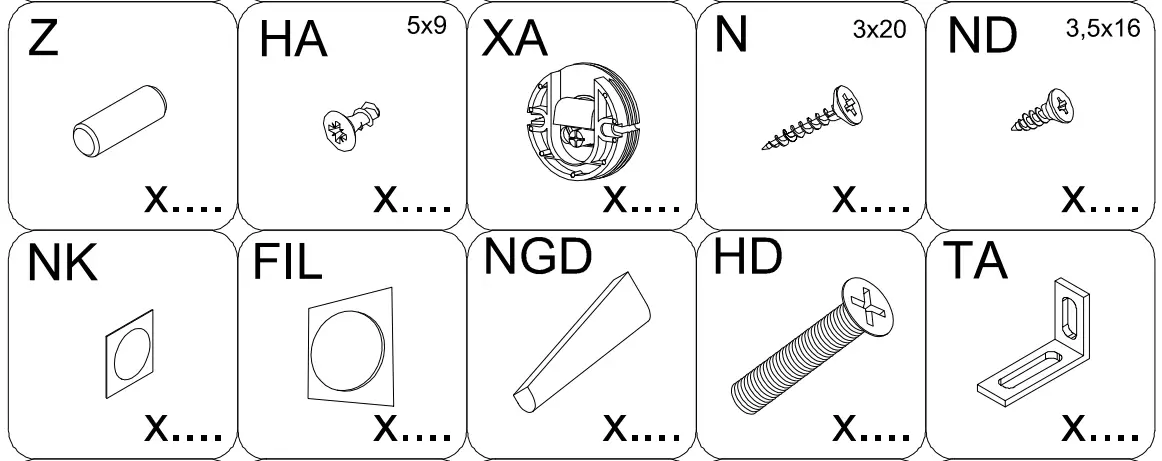 Z

x....

HA 5x9

x....

XA

x....

N 3x20

x....

ND 3,5x16

x....

NK

x....

FIL

x....

NGD

x....

HD

x....

TA

x....