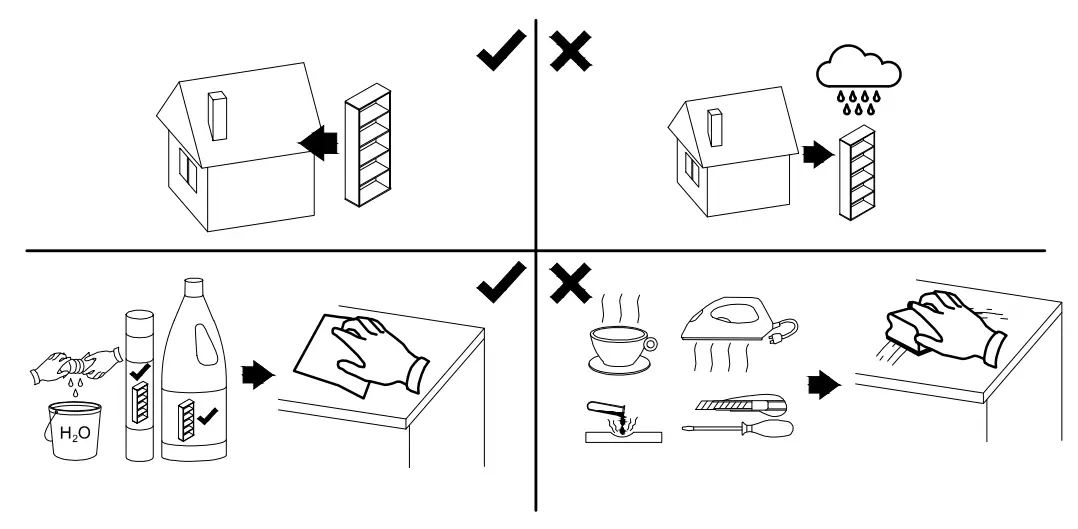 $H_2O$