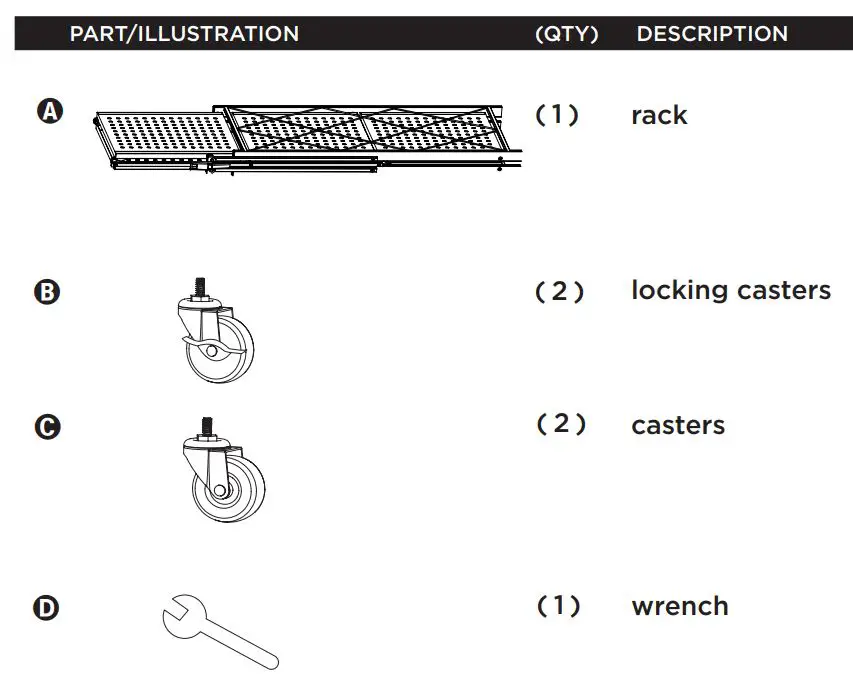 | PART/ILLUSTRATION | (QTY) | DESCRIPTION |
|---|---|---|
| A | (1) | rack |
| B | (2) | locking casters |
| C | (2) | casters |
| D | (1) | wrench |